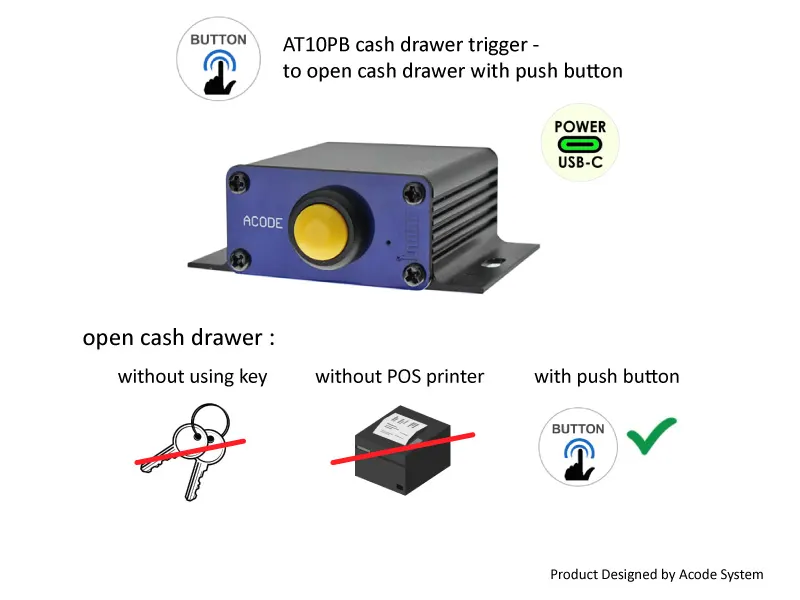 BUTTON

AT10PB cash drawer trigger -
to open cash drawer with push button

POWER
USB-C

ACODE

open cash drawer :

without using key

without POS printer

with push button

BUTTON

Product Designed by Acode System